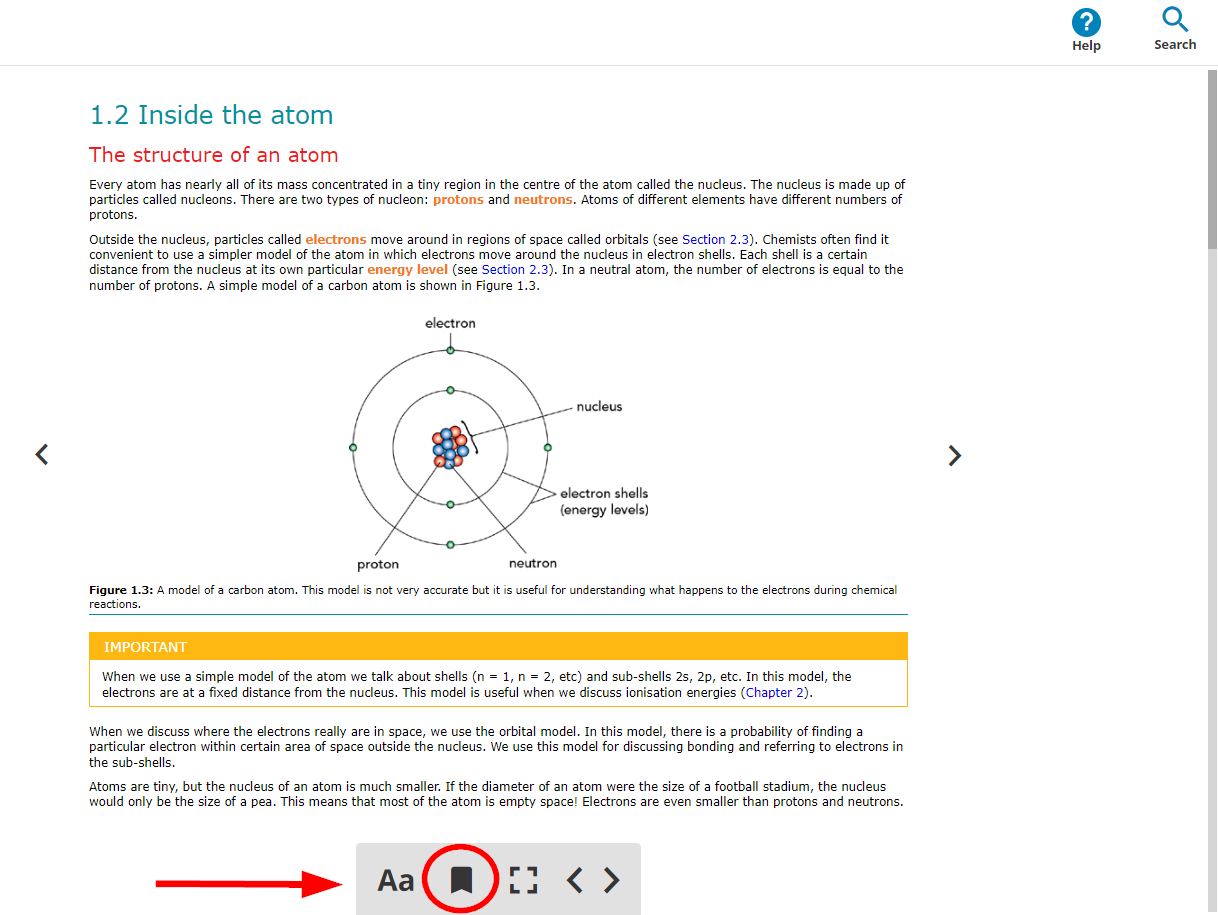 Help Search

1.2 Inside the atom

The structure of an atom

Every atom has nearly all of its mass concentrated in a tiny region in the centre of the atom called the nucleus. The nucleus is made up of particles called nucleons. There are two types of nucleon: protons and neutrons. Atoms of different elements have different numbers of protons.

Outside the nucleus, particles called electrons move around in regions of space called orbitals (see Section 2.3). Chemists often find it convenient to use a simpler model of the atom in which electrons move around the nucleus in electron shells. Each shell is a certain distance from the nucleus at its own particular energy level (see Section 2.3). In a neutral atom, the number of electrons is equal to the number of protons. A simple model of a carbon atom is shown in Figure 1.3.

electron
nucleus
electron shells (energy levels)
proton
neutron

Figure 1.3: A model of a carbon atom. This model is not very accurate but it is useful for understanding what happens to the electrons during chemical reactions.

IMPORTANT

When we use a simple model of the atom we talk about shells (n = 1, n = 2, etc) and sub-shells 2s, 2p, etc. In this model, the electrons are at a fixed distance from the nucleus. This model is useful when we discuss ionisation energies (Chapter 2).

When we discuss where the electrons really are in space, we use the orbital model. In this model, there is a probability of finding a particular electron within certain area of space outside the nucleus. We use this model for discussing bonding and referring to electrons in the sub-shells.

Atoms are tiny, but the nucleus of an atom is much smaller. If the diameter of an atom were the size of a football stadium, the nucleus would only be the size of a pea. This means that most of the atom is empty space! Electrons are even smaller than protons and neutrons.

Aa